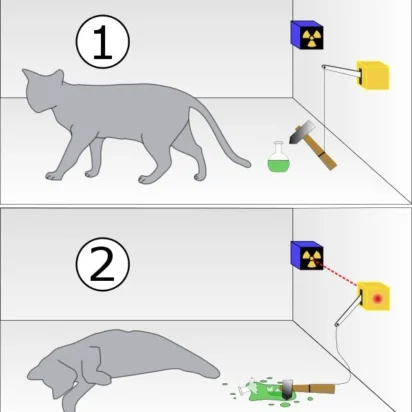 1

2